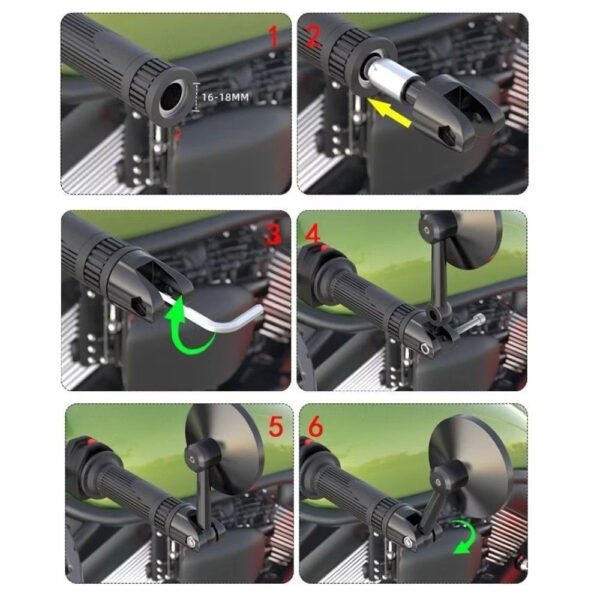 1
16-18MM

2

3

4

5

6